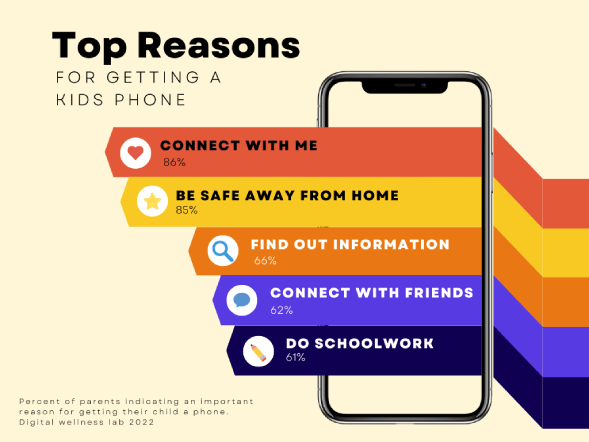 Top Reasons
FOR GETTING A KIDS PHONE

CONNECT WITH ME
86%

BE SAFE AWAY FROM HOME
85%

FIND OUT INFORMATION
66%

CONNECT WITH FRIENDS
62%

DO SCHOOLWORK
61%

Percent of parents indicating an important reason for getting their child a phone. Digital wellness lab 2022